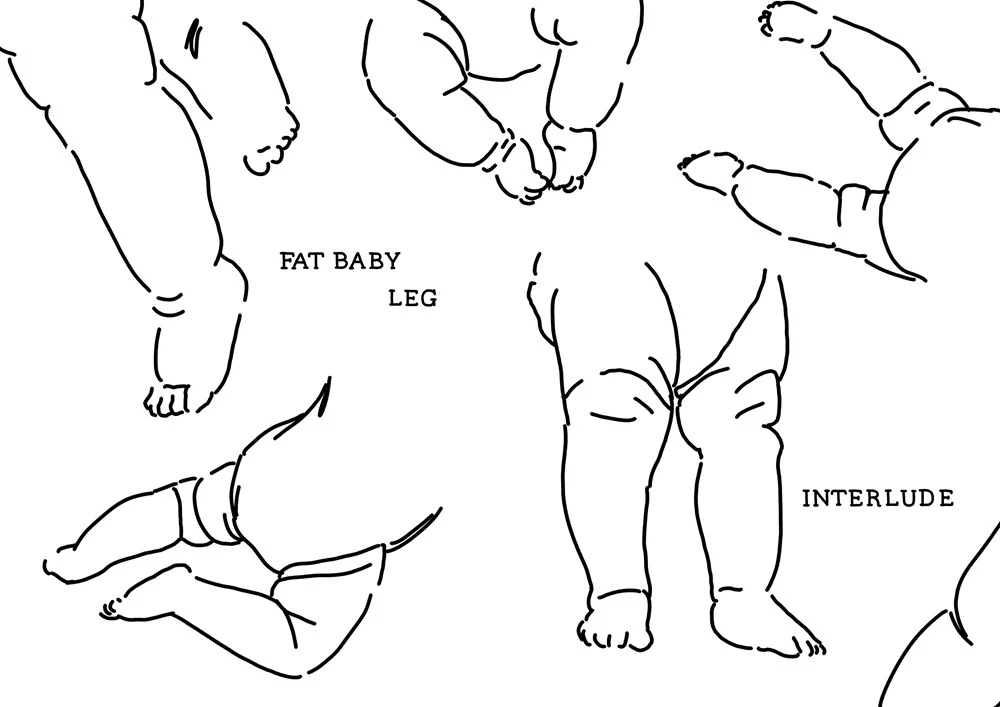 FAT BABY
LEG

INTERLUDE